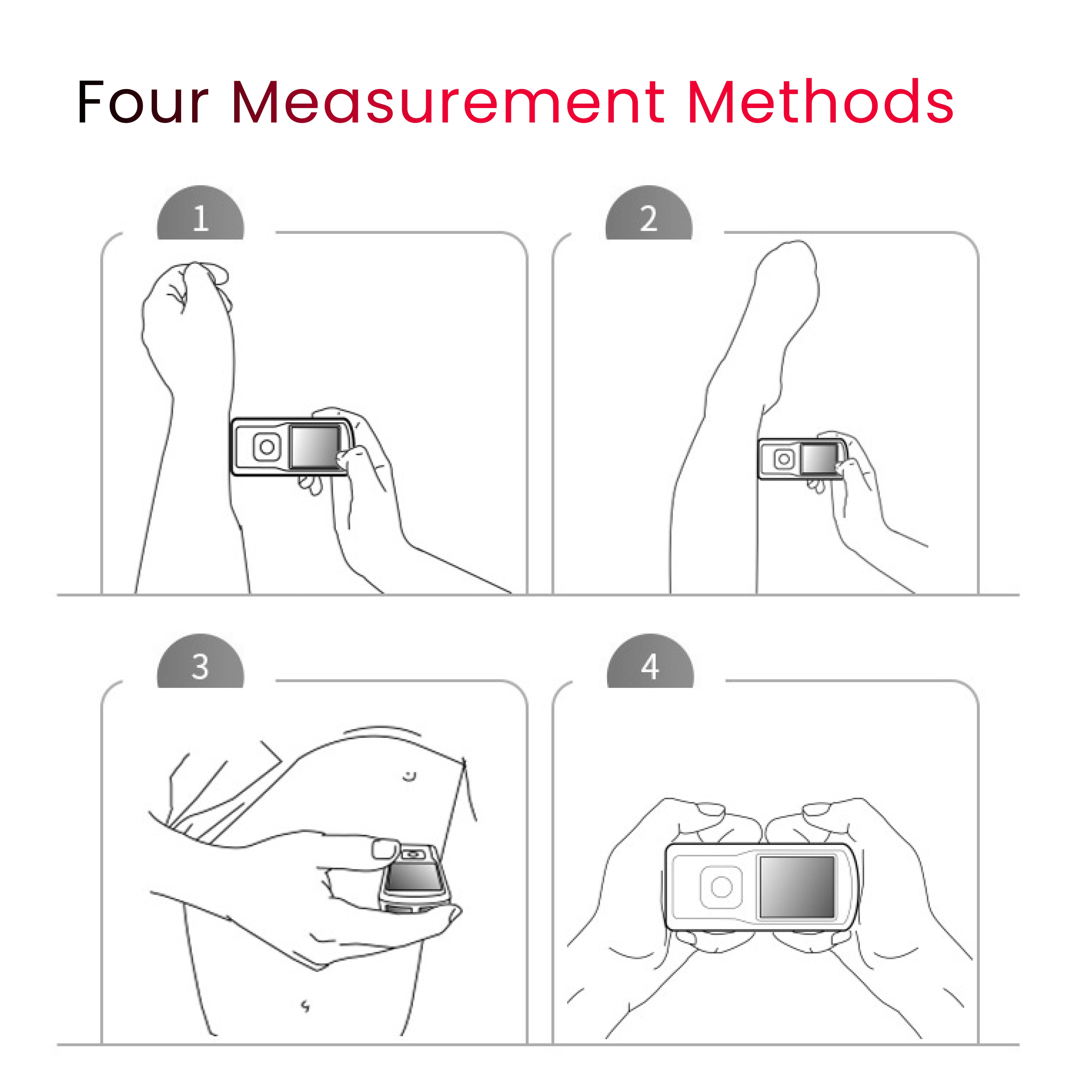 Four Measurement Methods

1

2

3

4